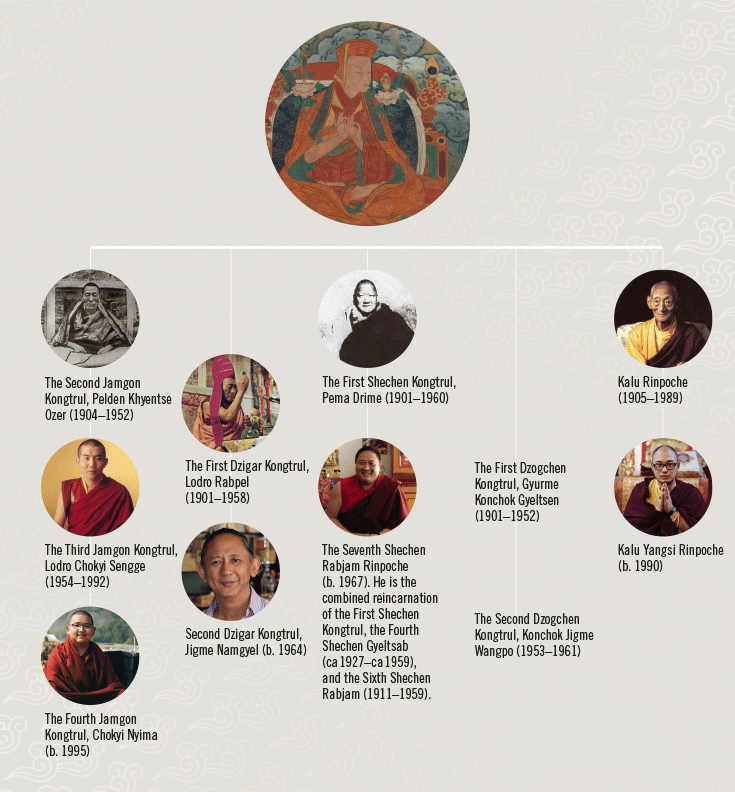 The Second Jamgon Kongtrul, Pelden Khyentse Ozer (1904–1952)

The Third Jamgon Kongtrul, Lodro Chokyi Sengge (1954–1992)

The Fourth Jamgon Kongtrul, Chokyi Nyima (b. 1995)

The First Dzigar Kongtrul, Lodro Rabpel (1901–1958)

Second Dzigar Kongtrul, Jigme Namgyel (b. 1964)

The First Shechen Kongtrul, Pema Drime (1901–1960)

The Seventh Shechen Rabjam Rinpoche (b. 1967). He is the combined reincarnation of the First Shechen Kongtrul, the Fourth Shechen Gyeltsab (ca 1927–ca 1959), and the Sixth Shechen Rabjam (1911–1959).

The First Dzogchen Kongtrul, Gyurme Konchok Gyeltsen (1901–1952)

The Second Dzogchen Kongtrul, Konchok Jigme Wangpo (1953–1961)

Kalu Rinpoche (1905–1989)

Kalu Yangsi Rinpoche (b. 1990)